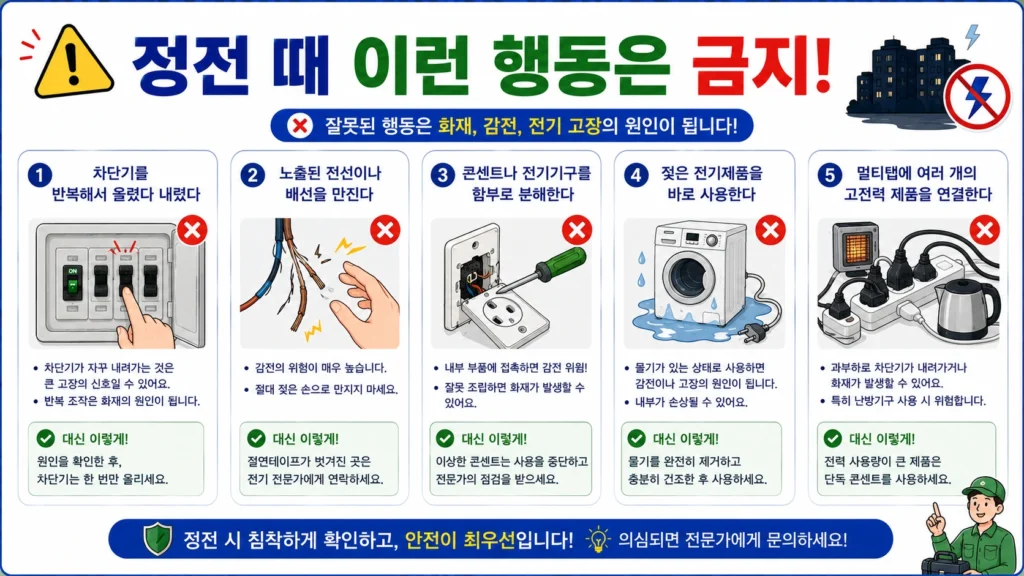 정전 때 이런 행동은 금지!

잘못된 행동은 화재, 감전, 전기 고장의 원인이 됩니다!

1 차단기를 반복해서 올렸다 내렸다

ON

• 차단기가 자꾸 내려가는 것은 큰 고장의 신호일 수 있어요.
• 반복 조작은 화재의 원인이 됩니다.

대신 이렇게!
원인을 확인한 후, 차단기는 한 번만 올리세요.

2 노출된 전선이나 배선을 만진다

• 감전의 위험이 매우 높습니다.
• 절대 젖은 손으로 만지지 마세요.

대신 이렇게!
절연테이프가 벗겨진 곳은 전기 전문가에게 연락하세요.

3 콘센트나 전기기구를 함부로 분해한다

• 내부 부품에 접촉하면 감전 위험!
• 잘못 조립하면 화재가 발생할 수 있어요.

대신 이렇게!
이상한 콘센트는 사용을 중단하고 전문가의 점검을 받으세요.

4 젖은 전기제품을 바로 사용한다

• 물기가 있는 상태로 사용하면 감전이나 고장의 원인이 됩니다.
• 내부가 손상될 수 있어요.

대신 이렇게!
물기를 완전히 제거하고 충분히 건조한 후 사용하세요.

5 멀티탭에 여러 개의 고전력 제품을 연결한다

• 과부하로 차단기가 내려가거나 화재가 발생할 수 있어요.
• 특히 난방기구 사용 시 위험합니다.

대신 이렇게!
전력 사용량이 큰 제품은 단독 콘센트를 사용하세요.

정전 시 침착하게 확인하고, 안전이 최우선입니다! 의심되면 전문가에게 문의하세요!